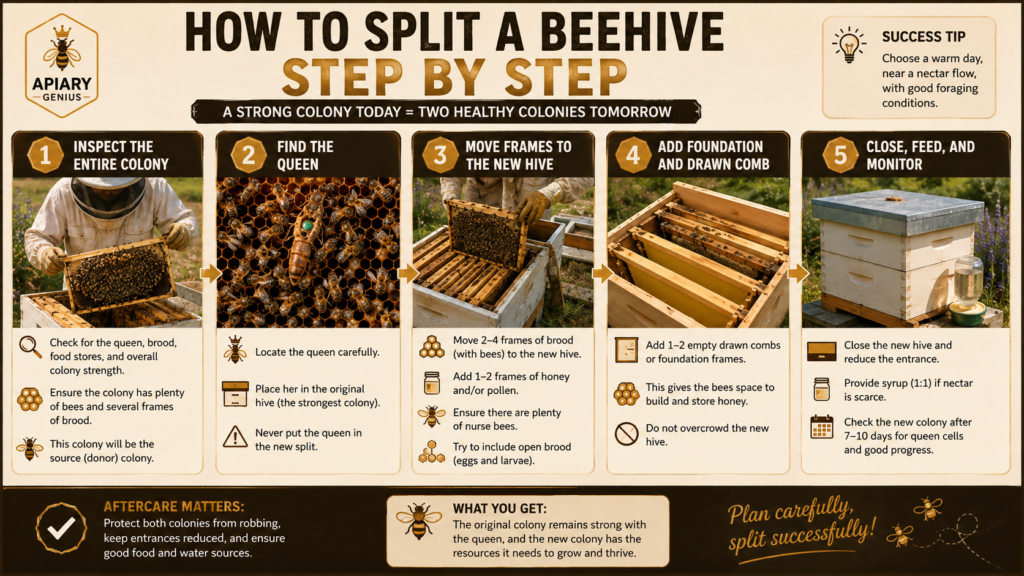 APIARY GENIUS

HOW TO SPLIT A BEEHIVE
STEP BY STEP

A STRONG COLONY TODAY = TWO HEALTHY COLONIES TOMORROW

SUCCESS TIP
Choose a warm day, near a nectar flow, with good foraging conditions.

1 INSPECT THE ENTIRE COLONY

Check for the queen, brood, food stores, and overall colony strength.

Ensure the colony has plenty of bees and several frames of brood.

This colony will be the source (donor) colony.

2 FIND THE QUEEN

Locate the queen carefully.

Place her in the original hive (the strongest colony).

Never put the queen in the new split.

3 MOVE FRAMES TO THE NEW HIVE

Move 2–4 frames of brood (with bees) to the new hive.

Add 1–2 frames of honey and/or pollen.

Ensure there are plenty of nurse bees.

Try to include open brood (eggs and larvae).

4 ADD FOUNDATION AND DRAWN COMB

Add 1–2 empty drawn combs or foundation frames.

This gives the bees space to build and store honey.

Do not overcrowd the new hive.

5 CLOSE, FEED, AND MONITOR

Close the new hive and reduce the entrance.

Provide syrup (1:1) if nectar is scarce.

Check the new colony after 7–10 days for queen cells and good progress.

AFTERCARE MATTERS:
Protect both colonies from robbing, keep entrances reduced, and ensure good food and water sources.

WHAT YOU GET:
The original colony remains strong with the queen, and the new colony has the resources it needs to grow and thrive.

Plan carefully, split successfully!