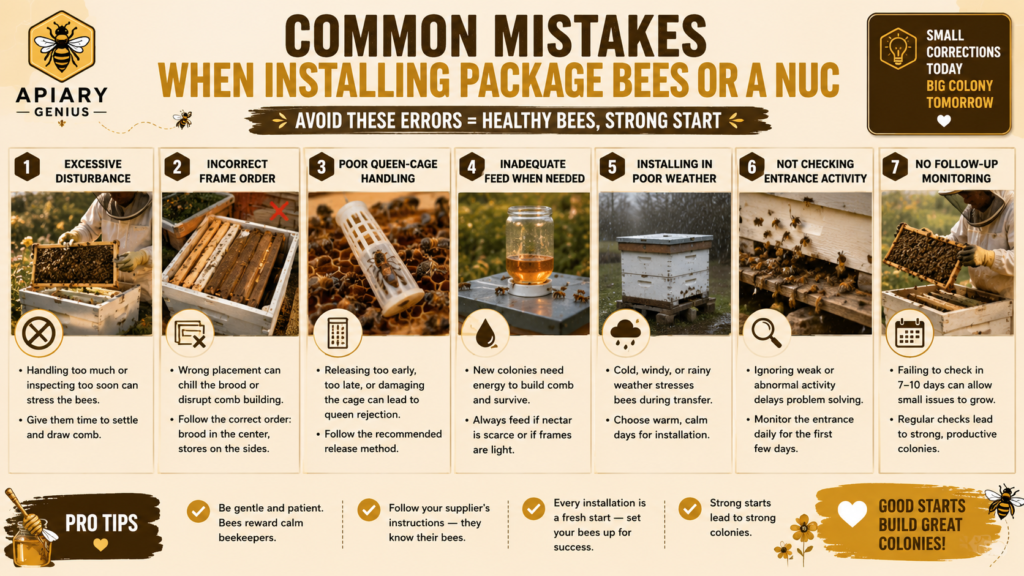 APIARY
GENIUS

COMMON MISTAKES
WHEN INSTALLING PACKAGE BEES OR A NUC

AVOID THESE ERRORS = HEALTHY BEES, STRONG START

SMALL CORRECTIONS TODAY
BIG COLONY TOMORROW

1 EXCESSIVE DISTURBANCE
• Handling too much or inspecting too soon can stress the bees.
• Give them time to settle and draw comb.

2 INCORRECT FRAME ORDER
• Wrong placement can chill the brood or disrupt comb building.
• Follow the correct order: brood in the center, stores on the sides.

3 POOR QUEEN-CAGE HANDLING
• Releasing too early, too late, or damaging the cage can lead to queen rejection.
• Follow the recommended release method.

4 INADEQUATE FEED WHEN NEEDED
• New colonies need energy to build comb and survive.
• Always feed if nectar is scarce or if frames are light.

5 INSTALLING IN POOR WEATHER
• Cold, windy, or rainy weather stresses bees during transfer.
• Choose warm, calm days for installation.

6 NOT CHECKING ENTRANCE ACTIVITY
• Ignoring weak or abnormal activity delays problem solving.
• Monitor the entrance daily for the first few days.

7 NO FOLLOW-UP MONITORING
• Failing to check in 7–10 days can allow small issues to grow.
• Regular checks lead to strong, productive colonies.

PRO TIPS

Be gentle and patient. Bees reward calm beekeepers.

Follow your supplier's instructions — they know their bees.

Every installation is a fresh start — set your bees up for success.

Strong starts lead to strong colonies.

GOOD STARTS BUILD GREAT COLONIES!