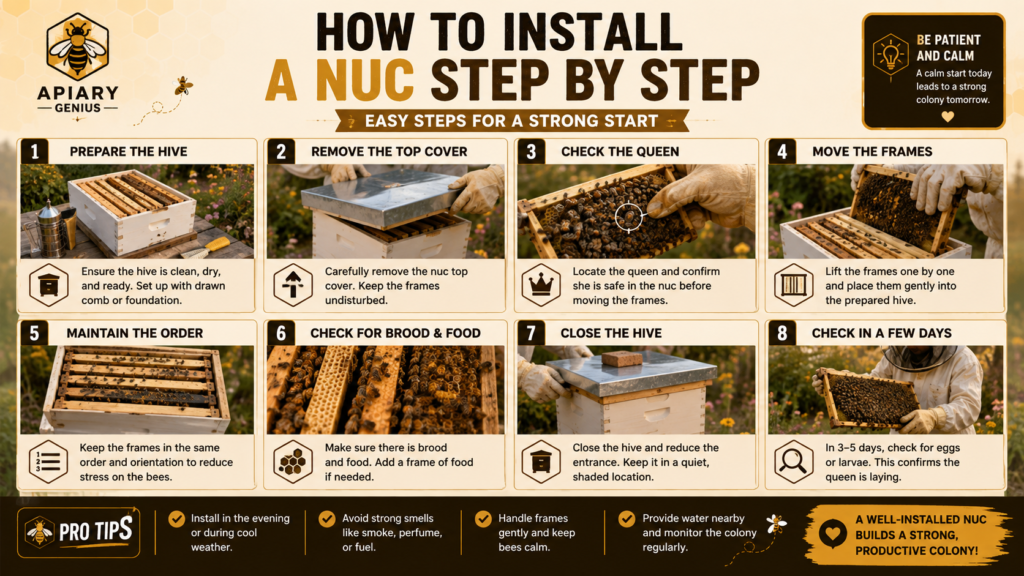 APIARY GENIUS

HOW TO INSTALL A NUC STEP BY STEP

EASY STEPS FOR A STRONG START

BE PATIENT AND CALM
A calm start today leads to a strong colony tomorrow.

1 PREPARE THE HIVE
Ensure the hive is clean, dry, and ready. Set up with drawn comb or foundation.

2 REMOVE THE TOP COVER
Carefully remove the nuc top cover. Keep the frames undisturbed.

3 CHECK THE QUEEN
Locate the queen and confirm she is safe in the nuc before moving the frames.

4 MOVE THE FRAMES
Lift the frames one by one and place them gently into the prepared hive.

5 MAINTAIN THE ORDER
Keep the frames in the same order and orientation to reduce stress on the bees.

6 CHECK FOR BROOD & FOOD
Make sure there is brood and food. Add a frame of food if needed.

7 CLOSE THE HIVE
Close the hive and reduce the entrance. Keep it in a quiet, shaded location.

8 CHECK IN A FEW DAYS
In 3–5 days, check for eggs or larvae. This confirms the queen is laying.

PRO TIPS
Install in the evening or during cool weather.
Avoid strong smells like smoke, perfume, or fuel.
Handle frames gently and keep bees calm.
Provide water nearby and monitor the colony regularly.

A WELL-INSTALLED NUC BUILDS A STRONG, PRODUCTIVE COLONY!